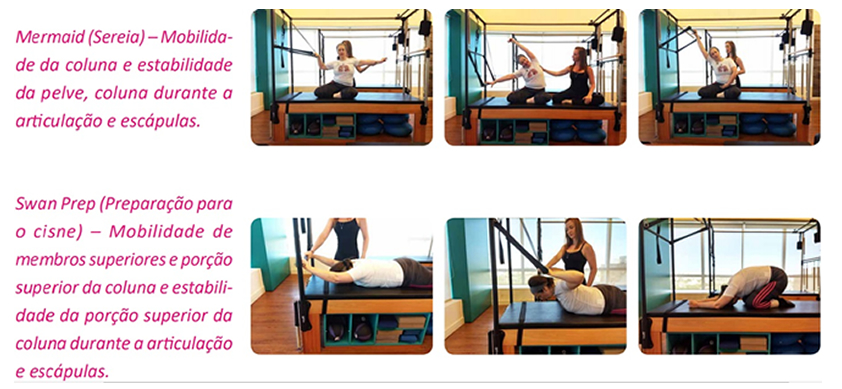 Mermaid (Sereia) – Mobilidade da coluna e estabilidade da pelve, coluna durante a articulação e escápulas.

Swan Prep (Preparação para o cisne) – Mobilidade de membros superiores e porção superior da coluna e estabilidade da porção superior da coluna durante a articulação e escápulas.